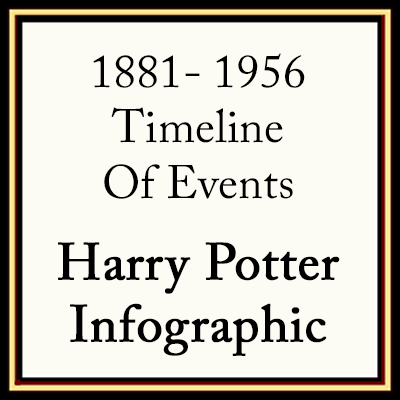 1881- 1956
Timeline
Of Events

Harry Potter
Infographic